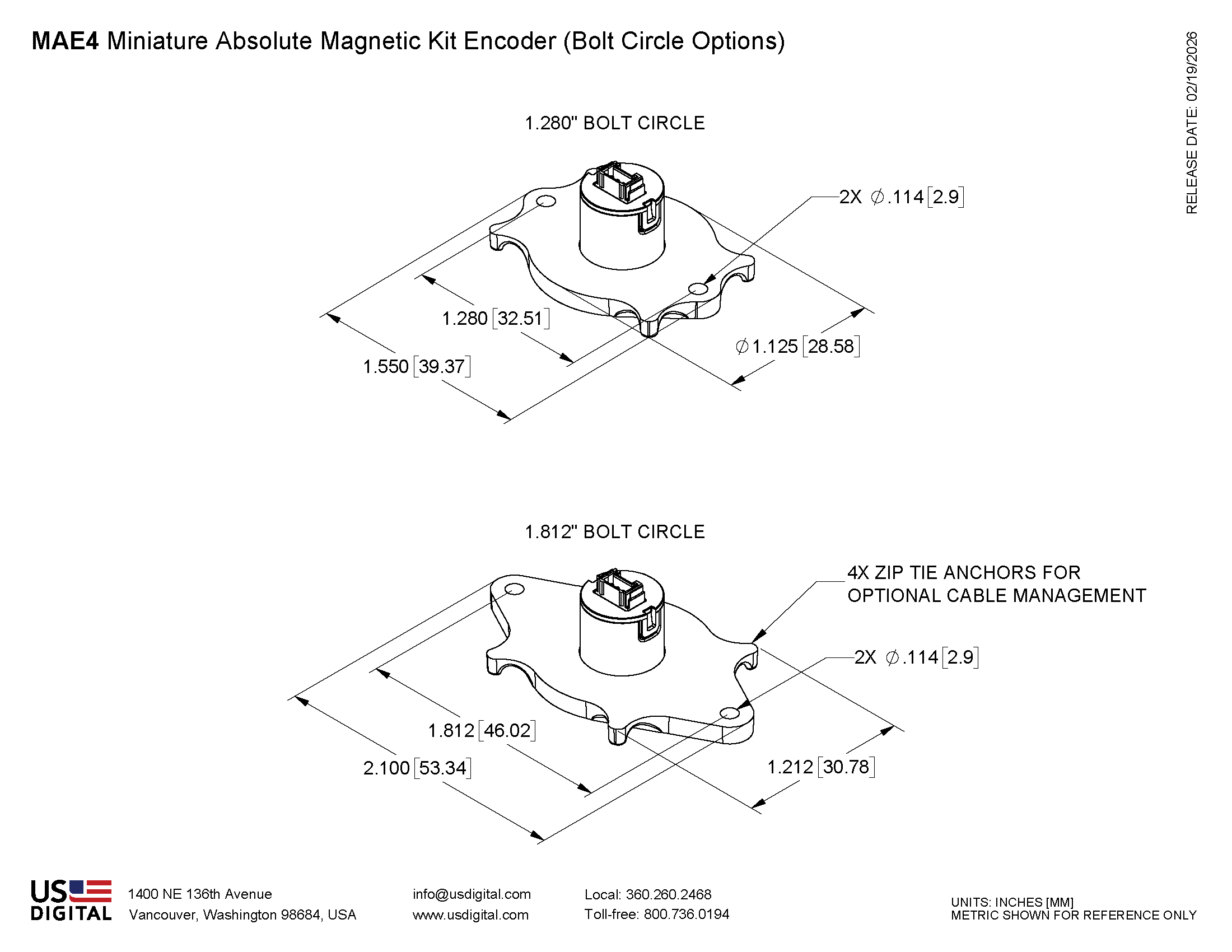 MAE4 Miniature Absolute Magnetic Kit Encoder (Bolt Circle Options)

RELEASE DATE: 02/19/2026

1.280" BOLT CIRCLE

2X $\varnothing$.114 [2.9]

1.280 [32.51]

1.550 [39.37]

$\varnothing$1.125 [28.58]

1.812" BOLT CIRCLE

4X ZIP TIE ANCHORS FOR OPTIONAL CABLE MANAGEMENT

2X $\varnothing$.114 [2.9]

1.812 [46.02]

2.100 [53.34]

1.212 [30.78]

US DIGITAL

1400 NE 136th Avenue
Vancouver, Washington 98684, USA

info@usdigital.com
www.usdigital.com

Local: 360.260.2468
Toll-free: 800.736.0194

UNITS: INCHES [MM]
METRIC SHOWN FOR REFERENCE ONLY